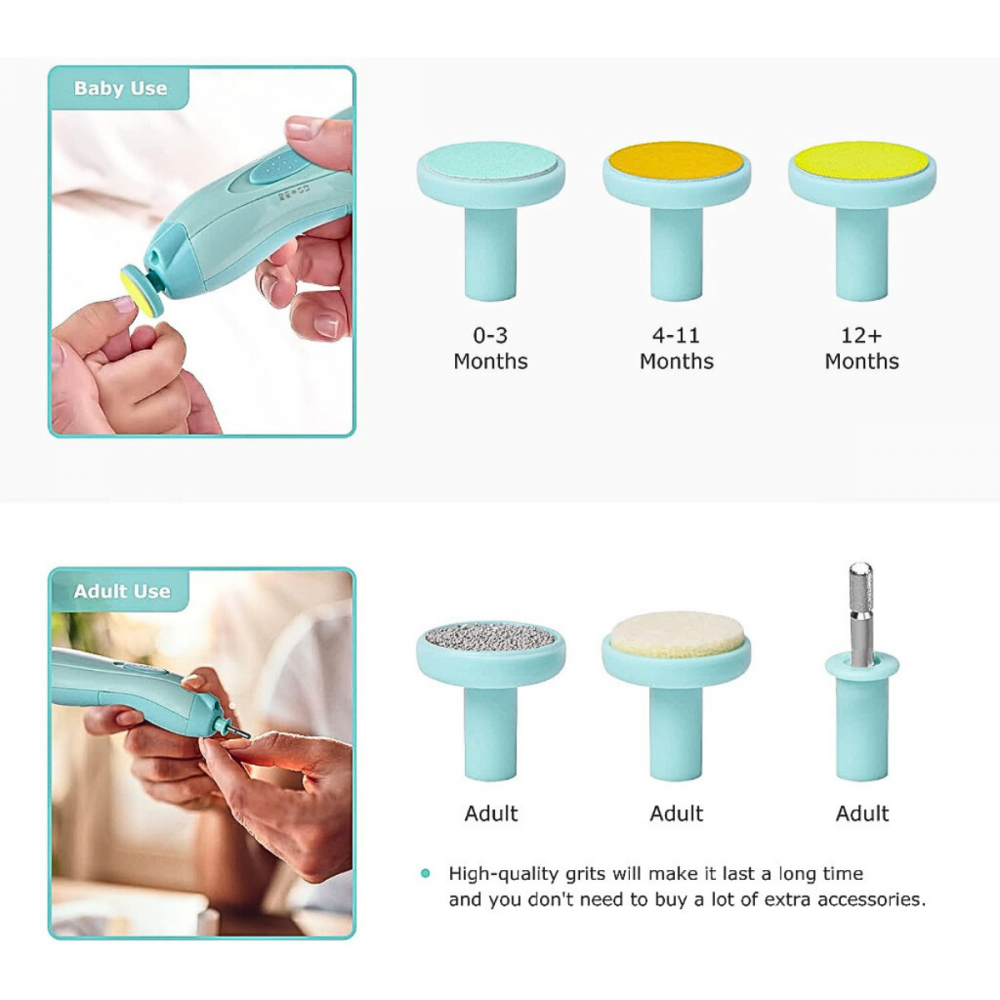 Baby Use

0-3 Months

4-11 Months

12+ Months

Adult Use

Adult

Adult

Adult

High-quality grits will make it last a long time and you don't need to buy a lot of extra accessories.